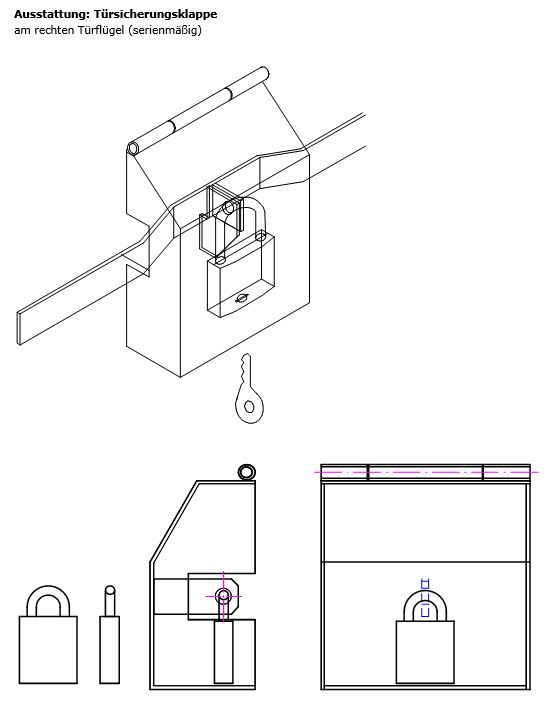 **Ausstattung: Türsicherungsklappe**
am rechten Türflügel (serienmäßig)